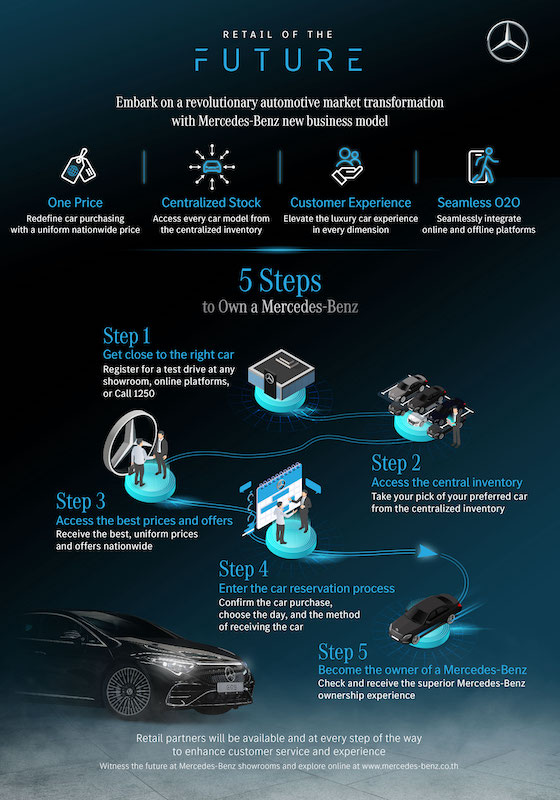 RETAIL OF THE
FUTURE

Embark on a revolutionary automotive market transformation with Mercedes-Benz new business model

One Price
Redefine car purchasing with a uniform nationwide price

Centralized Stock
Access every car model from the centralized inventory

Customer Experience
Elevate the luxury car experience in every dimension

Seamless O2O
Seamlessly integrate online and offline platforms

5 Steps
to Own a Mercedes-Benz

Step 1
Get close to the right car
Register for a test drive at any showroom, online platforms, or Call 1250

Step 2
Access the central inventory
Take your pick of your preferred car from the centralized inventory

Step 3
Access the best prices and offers
Receive the best, uniform prices and offers nationwide

Step 4
Enter the car reservation process
Confirm the car purchase, choose the day, and the method of receiving the car

Step 5
Become the owner of a Mercedes-Benz
Check and receive the superior Mercedes-Benz ownership experience

Retail partners will be available and at every step of the way to enhance customer service and experience

Witness the future at Mercedes-Benz showrooms and explore online at www.mercedes-benz.co.th