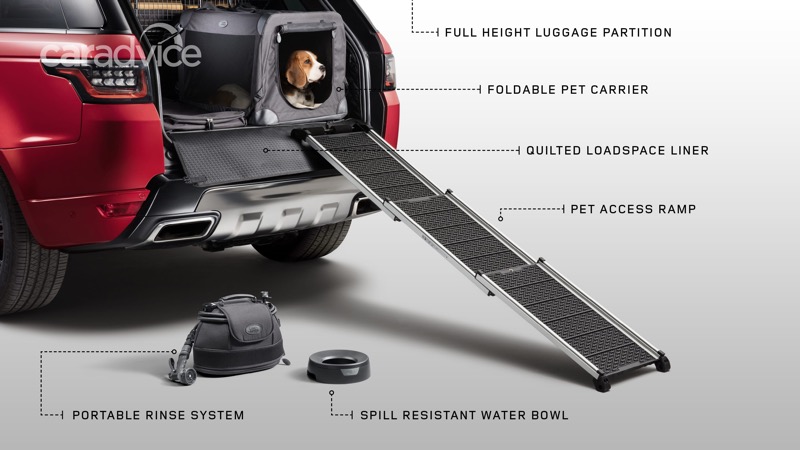 caradvice

FULL HEIGHT LUGGAGE PARTITION

FOLDABLE PET CARRIER

QUILTED LOADSPACE LINER

PET ACCESS RAMP

PORTABLE RINSE SYSTEM

SPILL RESISTANT WATER BOWL